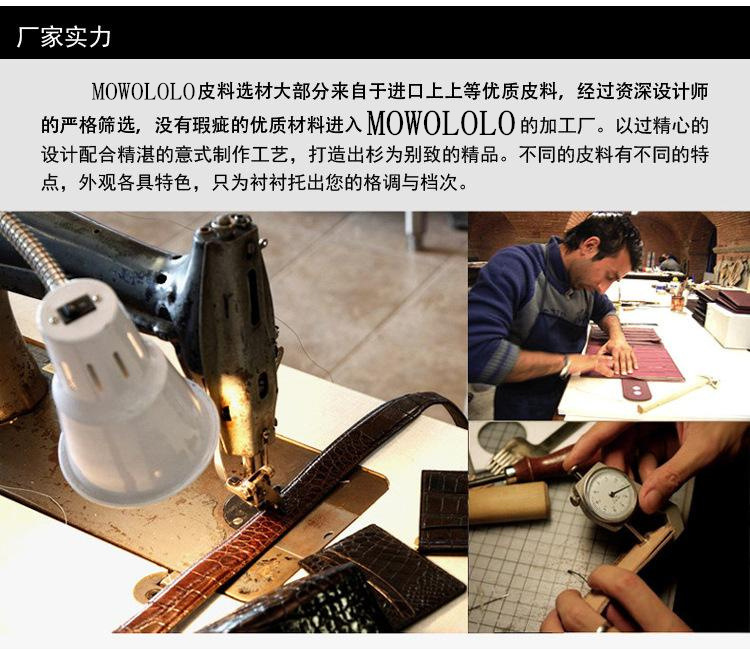 厂家实力

MOWOLOLO皮料选材大部分来自于进口上上等优质皮料，经过资深设计师的严格筛选，没有瑕疵的优质材料进入MOWOLOLO的加工厂。以过精心的设计配合精湛的意式制作工艺，打造出杉为别致的精品。不同的皮料有不同的特点，外观各具特色，只为衬衬托出您的格调与档次。